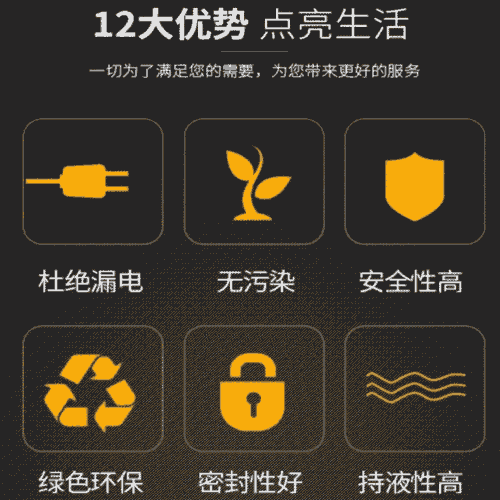 12大优势 点亮生活

一切为了满足您的需要，为您带来更好的服务

杜绝漏电

无污染

安全性高

绿色环保

密封性好

持液性高